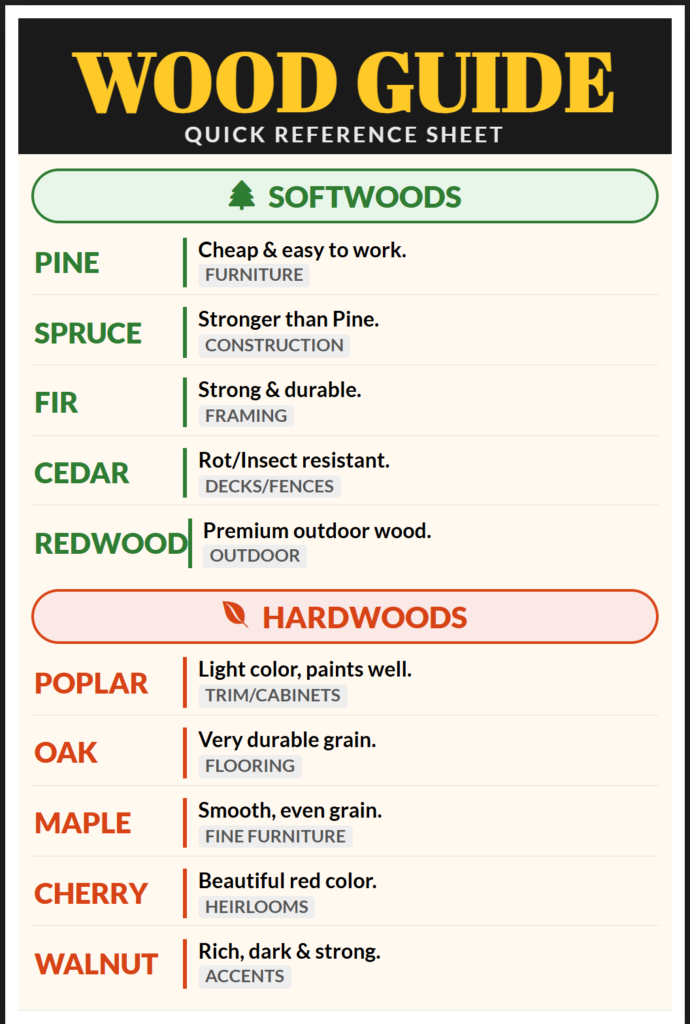 WOOD GUIDE
QUICK REFERENCE SHEET

SOFTWOODS

PINE
Cheap & easy to work.
FURNITURE

SPRUCE
Stronger than Pine.
CONSTRUCTION

FIR
Strong & durable.
FRAMING

CEDAR
Rot/Insect resistant.
DECKS/FENCES

REDWOOD
Premium outdoor wood.
OUTDOOR

HARDWOODS

POPLAR
Light color, paints well.
TRIM/CABINETS

OAK
Very durable grain.
FLOORING

MAPLE
Smooth, even grain.
FINE FURNITURE

CHERRY
Beautiful red color.
HEIRLOOMS

WALNUT
Rich, dark & strong.
ACCENTS